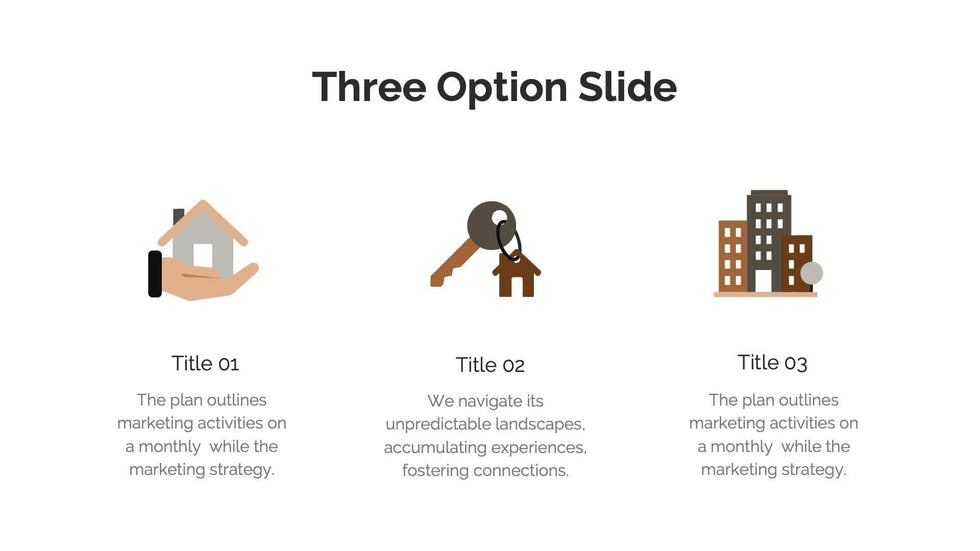 Three Option Slide

Title 01

The plan outlines marketing activities on a monthly  while the marketing strategy.

Title 02

We navigate its unpredictable landscapes, accumulating experiences, fostering connections.

Title 03

The plan outlines marketing activities on a monthly  while the marketing strategy.