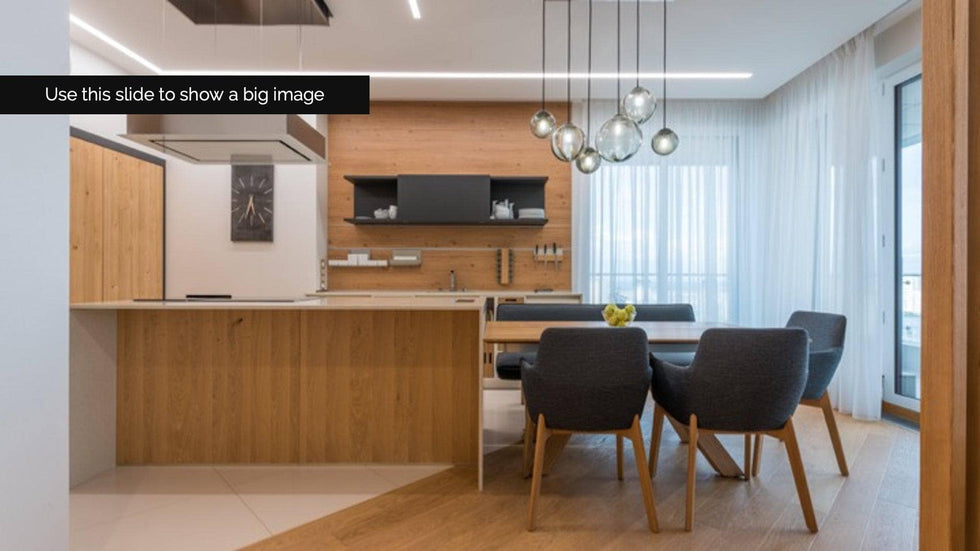 Use this slide to show a big image