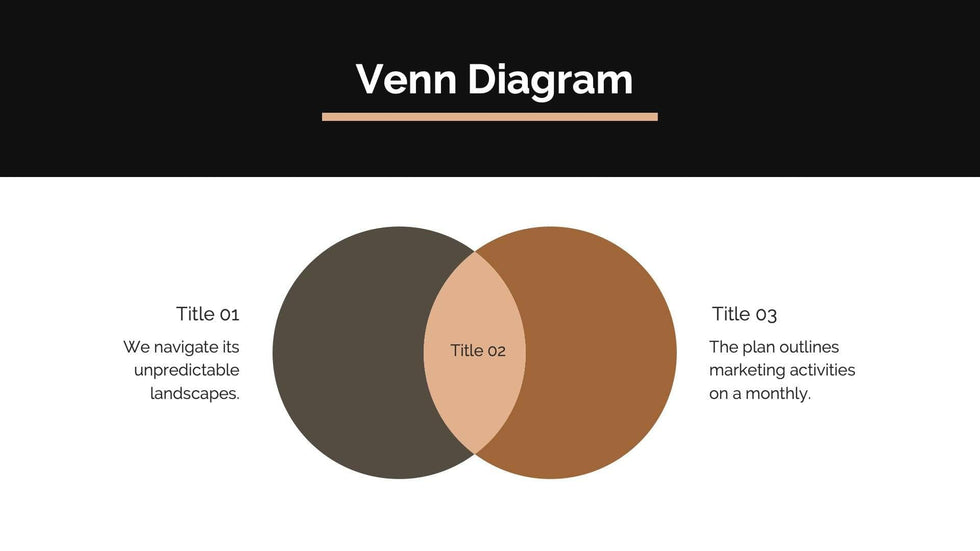 Venn Diagram

Title 01

We navigate its unpredictable landscapes.

Title 02

Title 03

The plan outlines marketing activities on a monthly.