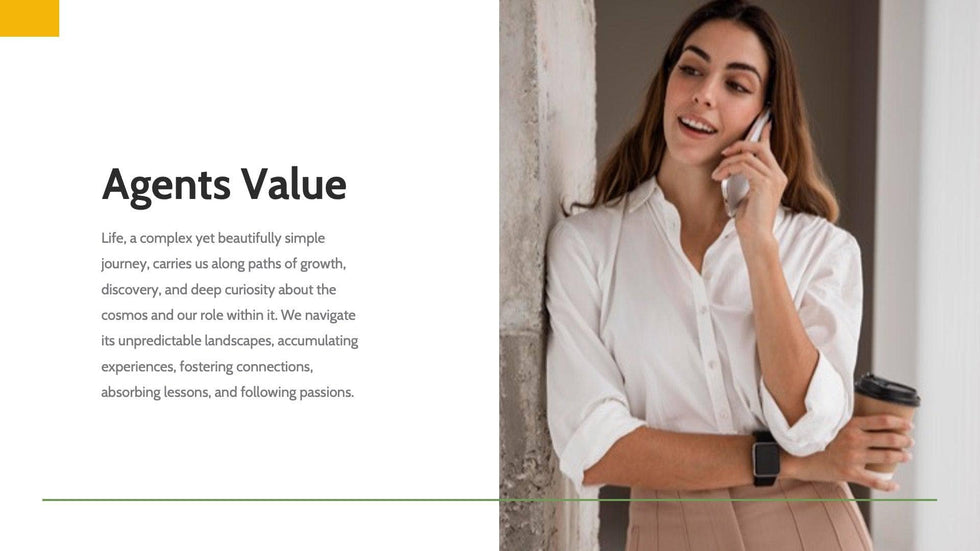 Agents Value

Life, a complex yet beautifully simple journey, carries us along paths of growth, discovery, and deep curiosity about the cosmos and our role within it. We navigate its unpredictable landscapes, accumulating experiences, fostering connections, absorbing lessons, and following passions.