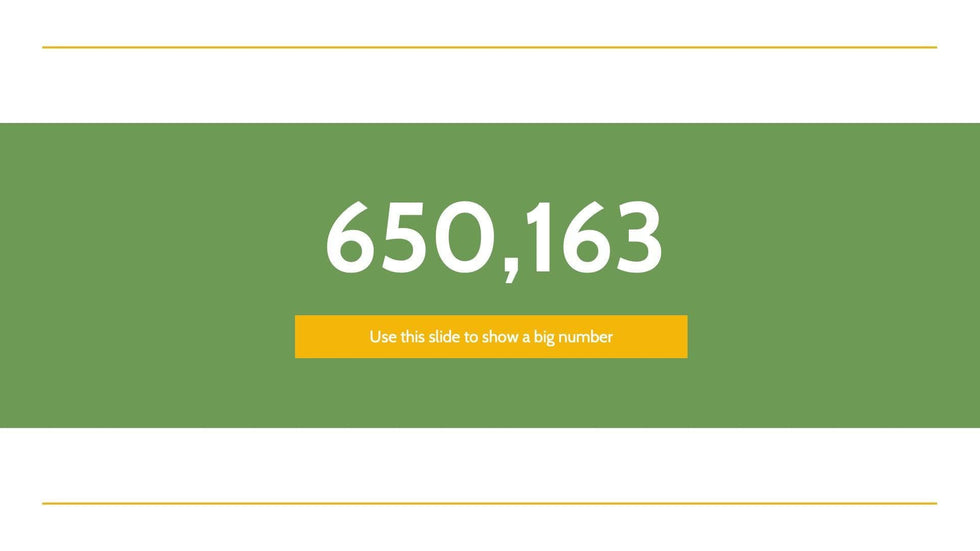 650,163

Use this slide to show a big number