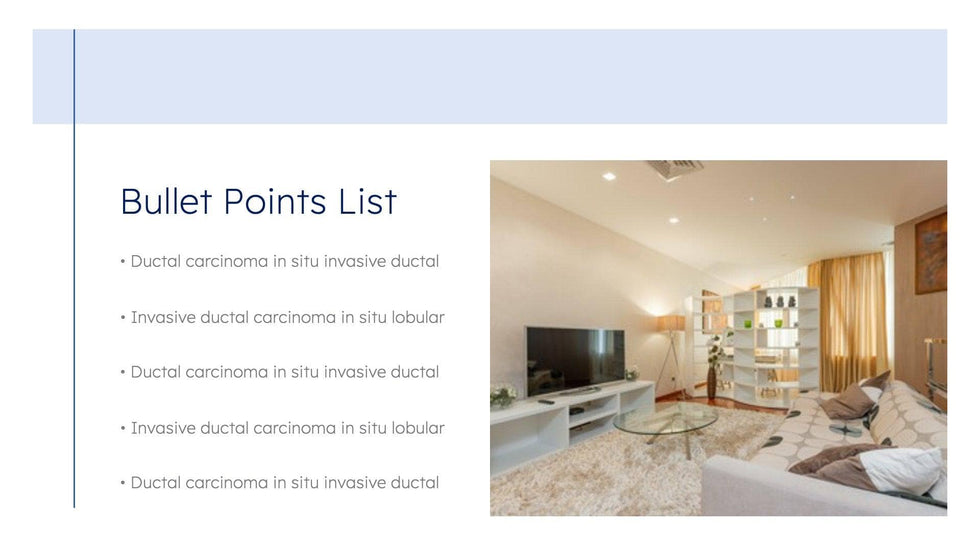 Bullet Points List

• Ductal carcinoma in situ invasive ductal

• Invasive ductal carcinoma in situ lobular

• Ductal carcinoma in situ invasive ductal

• Invasive ductal carcinoma in situ lobular

• Ductal carcinoma in situ invasive ductal