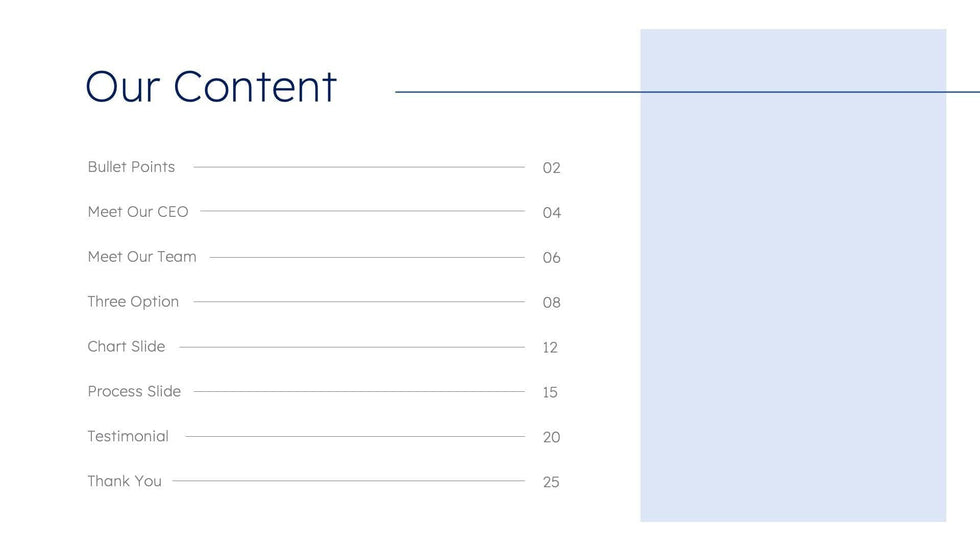 Our Content

Bullet Points 02

Meet Our CEO 04

Meet Our Team 06

Three Option 08

Chart Slide 12

Process Slide 15

Testimonial 20

Thank You 25