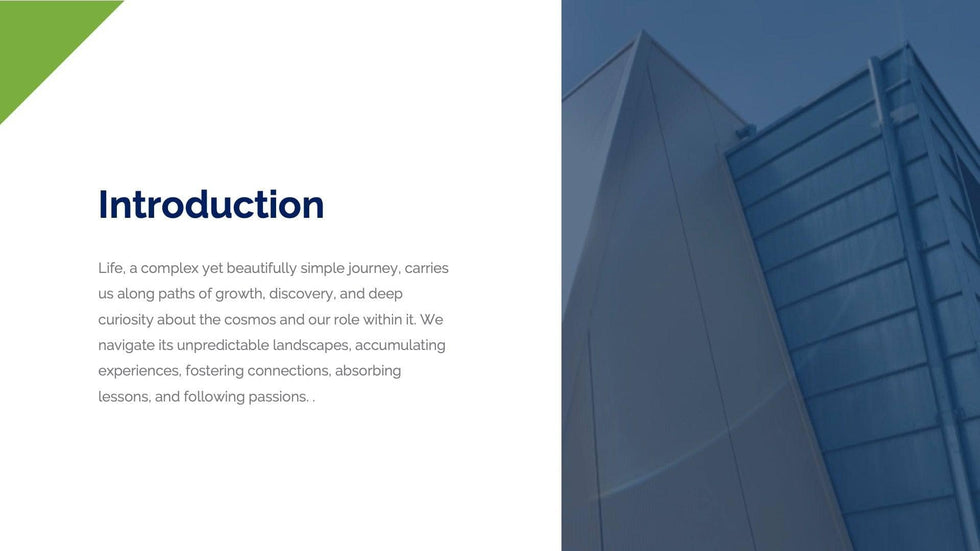 Introduction

Life, a complex yet beautifully simple journey, carries us along paths of growth, discovery, and deep curiosity about the cosmos and our role within it. We navigate its unpredictable landscapes, accumulating experiences, fostering connections, absorbing lessons, and following passions. .