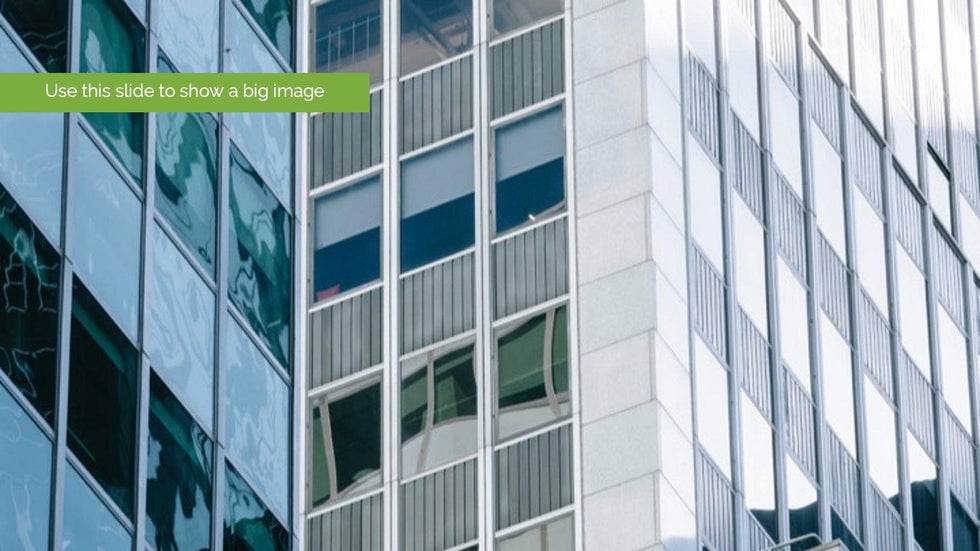 Use this slide to show a big image