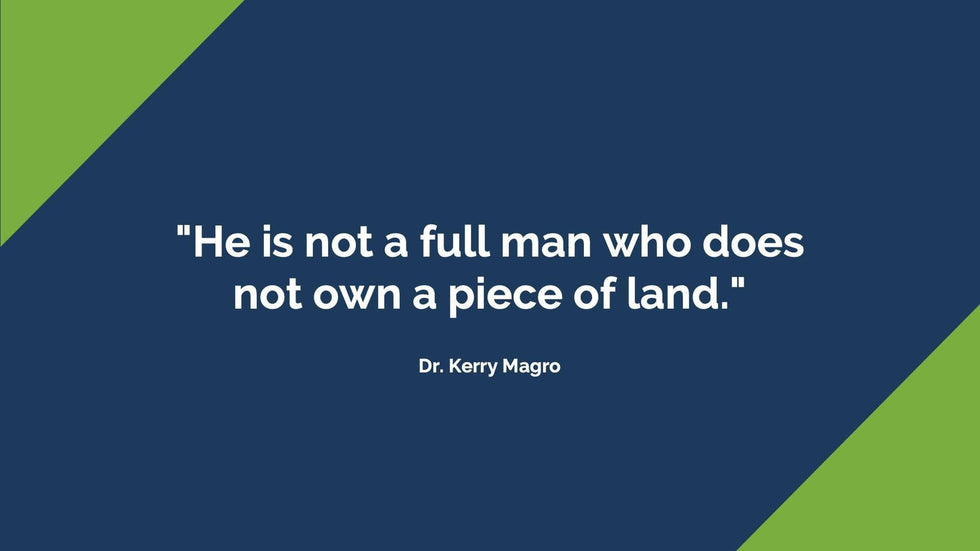 "He is not a full man who does not own a piece of land."

Dr. Kerry Magro