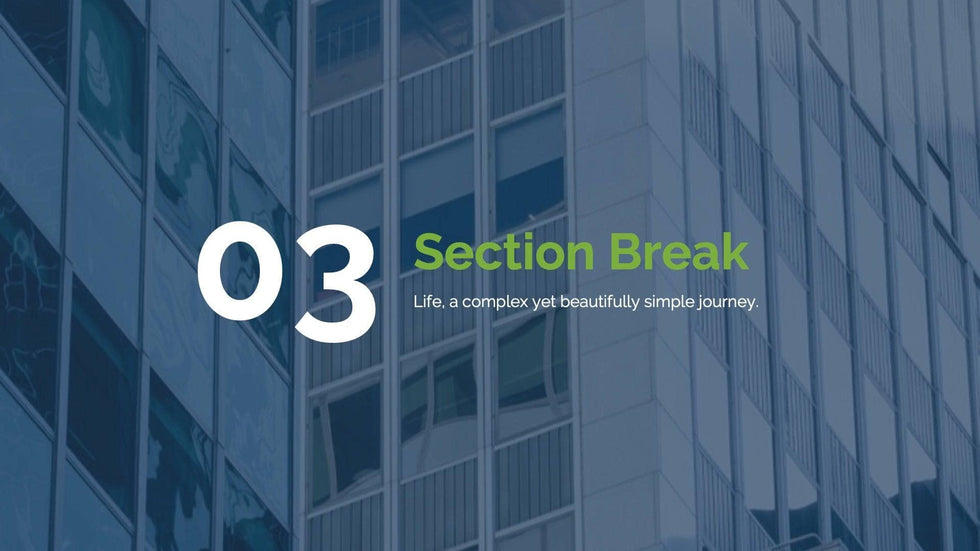 03

Section Break

Life, a complex yet beautifully simple journey.