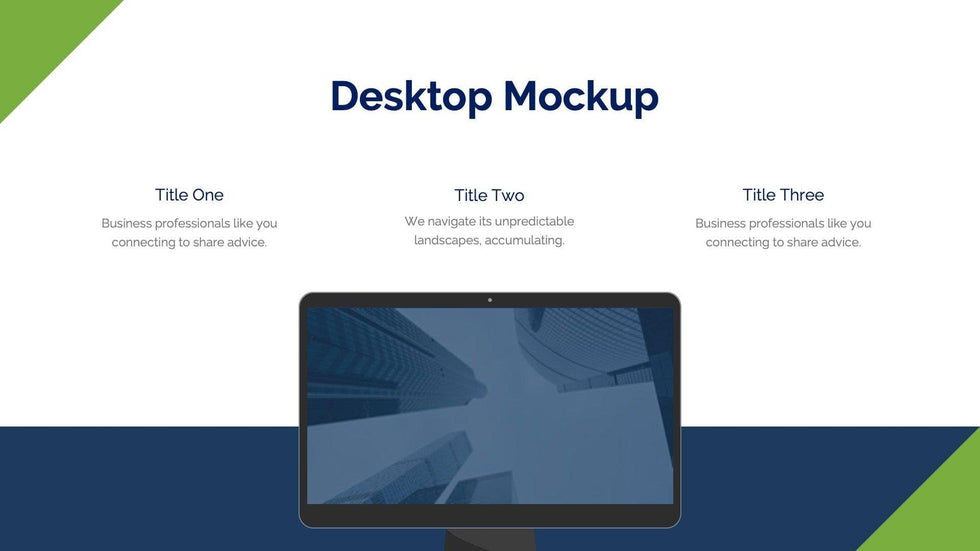 Desktop Mockup

Title One

Business professionals like you connecting to share advice.

Title Two

We navigate its unpredictable landscapes, accumulating.

Title Three

Business professionals like you connecting to share advice.