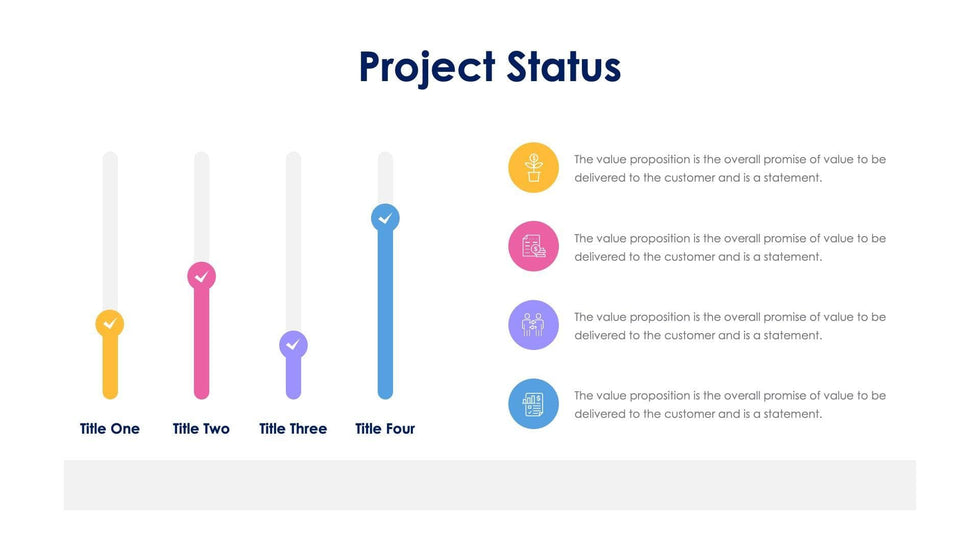 Project Status

Title One

Title Two

Title Three

Title Four

The value proposition is the overall promise of value to be delivered to the customer and is a statement.

The value proposition is the overall promise of value to be delivered to the customer and is a statement.

The value proposition is the overall promise of value to be delivered to the customer and is a statement.

The value proposition is the overall promise of value to be delivered to the customer and is a statement.