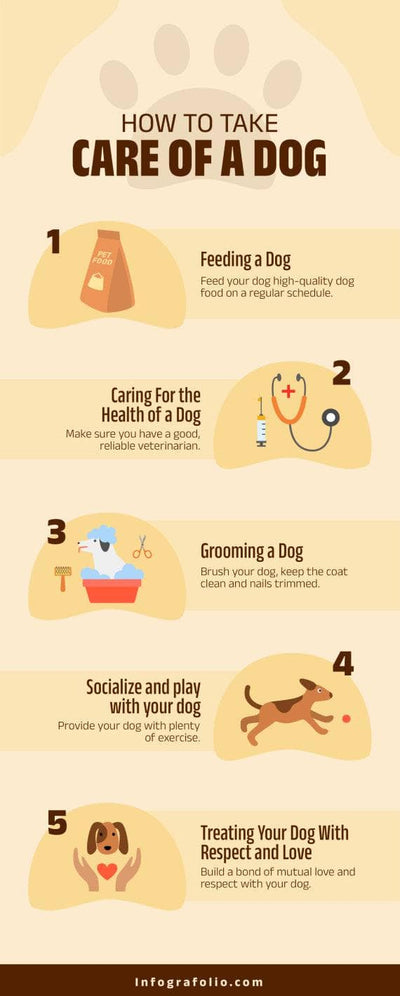 HOW TO TAKE
CARE OF A DOG

1

PET FOOD

Feeding a Dog
Feed your dog high-quality dog food on a regular schedule.

2

Caring For the Health of a Dog
Make sure you have a good, reliable veterinarian.

3

Grooming a Dog
Brush your dog, keep the coat clean and nails trimmed.

4

Socialize and play with your dog
Provide your dog with plenty of exercise.

5

Treating Your Dog With Respect and Love
Build a bond of mutual love and respect with your dog.

Infografolio.com