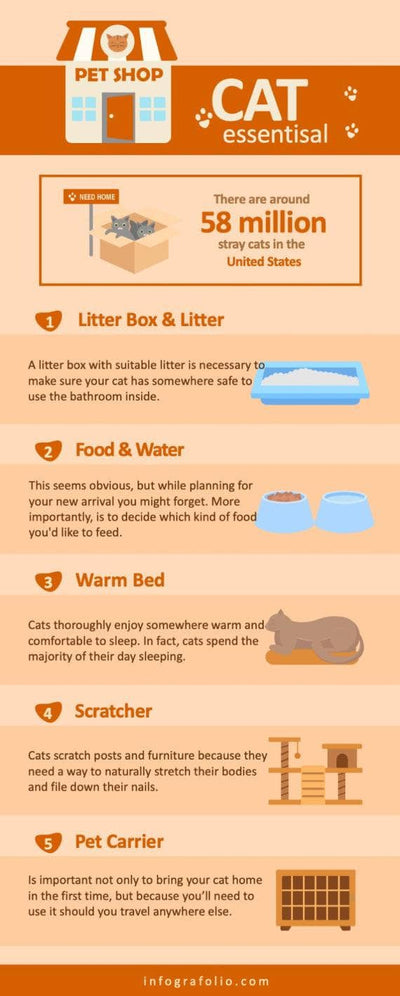 PET SHOP

CAT
essentisal

NEED HOME

There are around
58 million
stray cats in the
United States

1 Litter Box & Litter

A litter box with suitable litter is necessary to make sure your cat has somewhere safe to use the bathroom inside.

2 Food & Water

This seems obvious, but while planning for your new arrival you might forget. More importantly, is to decide which kind of food you'd like to feed.

3 Warm Bed

Cats thoroughly enjoy somewhere warm and comfortable to sleep. In fact, cats spend the majority of their day sleeping.

4 Scratcher

Cats scratch posts and furniture because they need a way to naturally stretch their bodies and file down their nails.

5 Pet Carrier

Is important not only to bring your cat home in the first time, but because you'll need to use it should you travel anywhere else.

infografolio.com