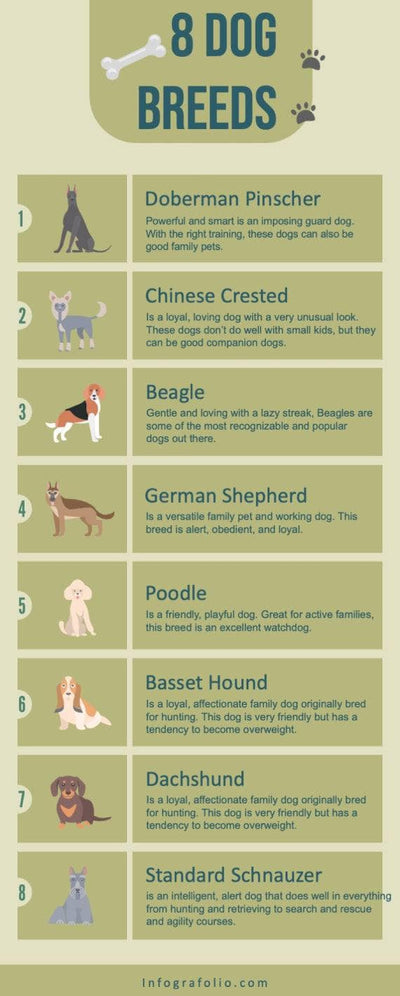 8 DOG BREEDS

1

Doberman Pinscher

Powerful and smart is an imposing guard dog. With the right training, these dogs can also be good family pets.

2

Chinese Crested

Is a loyal, loving dog with a very unusual look. These dogs don't do well with small kids, but they can be good companion dogs.

3

Beagle

Gentle and loving with a lazy streak, Beagles are some of the most recognizable and popular dogs out there.

4

German Shepherd

Is a versatile family pet and working dog. This breed is alert, obedient, and loyal.

5

Poodle

Is a friendly, playful dog. Great for active families, this breed is an excellent watchdog.

6

Basset Hound

Is a loyal, affectionate family dog originally bred for hunting. This dog is very friendly but has a tendency to become overweight.

7

Dachshund

Is a loyal, affectionate family dog originally bred for hunting. This dog is very friendly but has a tendency to become overweight.

8

Standard Schnauzer

is an intelligent, alert dog that does well in everything from hunting and retrieving to search and rescue and agility courses.

Infografolio.com