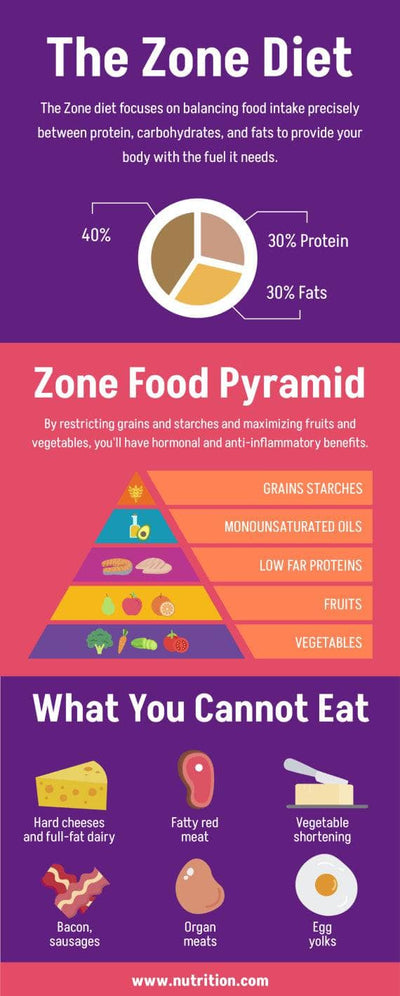 The Zone Diet

The Zone diet focuses on balancing food intake precisely between protein, carbohydrates, and fats to provide your body with the fuel it needs.

40%

30% Protein

30% Fats

Zone Food Pyramid

By restricting grains and starches and maximizing fruits and vegetables, you'll have hormonal and anti-inflammatory benefits.

GRAINS STARCHES

MONOUNSATURATED OILS

LOW FAR PROTEINS

FRUITS

VEGETABLES

What You Cannot Eat

Hard cheeses and full-fat dairy

Fatty red meat

Vegetable shortening

Bacon, sausages

Organ meats

Egg yolks

www.nutrition.com