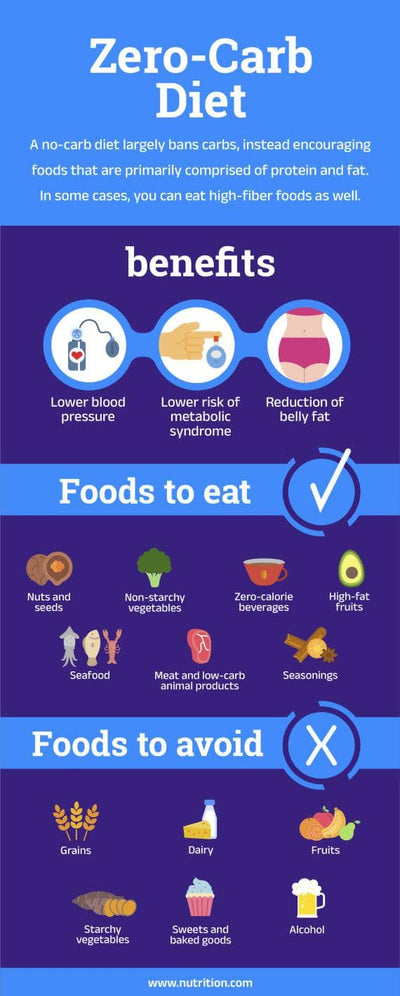 Zero-Carb Diet

A no-carb diet largely bans carbs, instead encouraging foods that are primarily comprised of protein and fat. In some cases, you can eat high-fiber foods as well.

benefits

Lower blood pressure

Lower risk of metabolic syndrome

Reduction of belly fat

Foods to eat

Nuts and seeds

Non-starchy vegetables

Zero-calorie beverages

High-fat fruits

Seafood

Meat and low-carb animal products

Seasonings

Foods to avoid

Grains

Dairy

Fruits

Starchy vegetables

Sweets and baked goods

Alcohol

www.nutrition.com