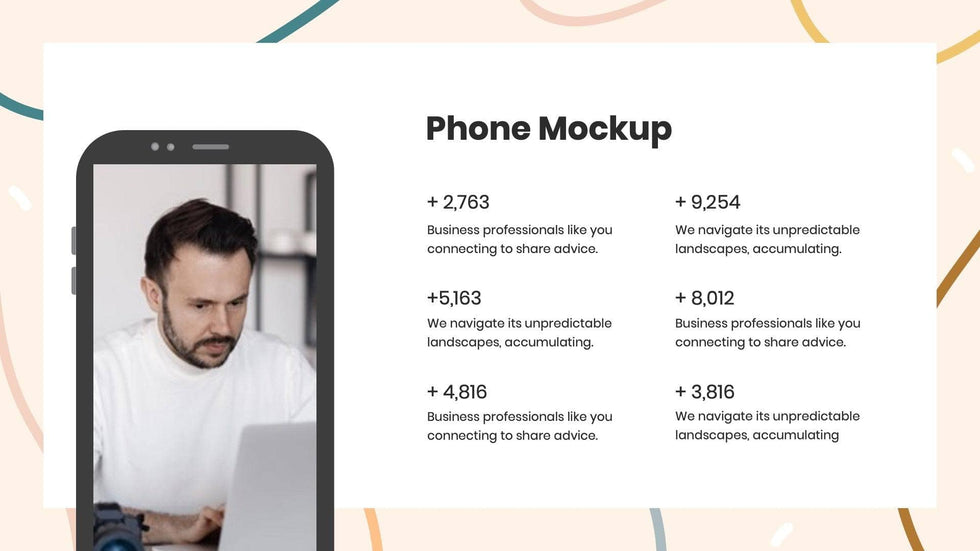 Phone Mockup

+ 2,763
Business professionals like you connecting to share advice.

+5,163
We navigate its unpredictable landscapes, accumulating.

+ 4,816
Business professionals like you connecting to share advice.

+ 9,254
We navigate its unpredictable landscapes, accumulating.

+ 8,012
Business professionals like you connecting to share advice.

+ 3,816
We navigate its unpredictable landscapes, accumulating