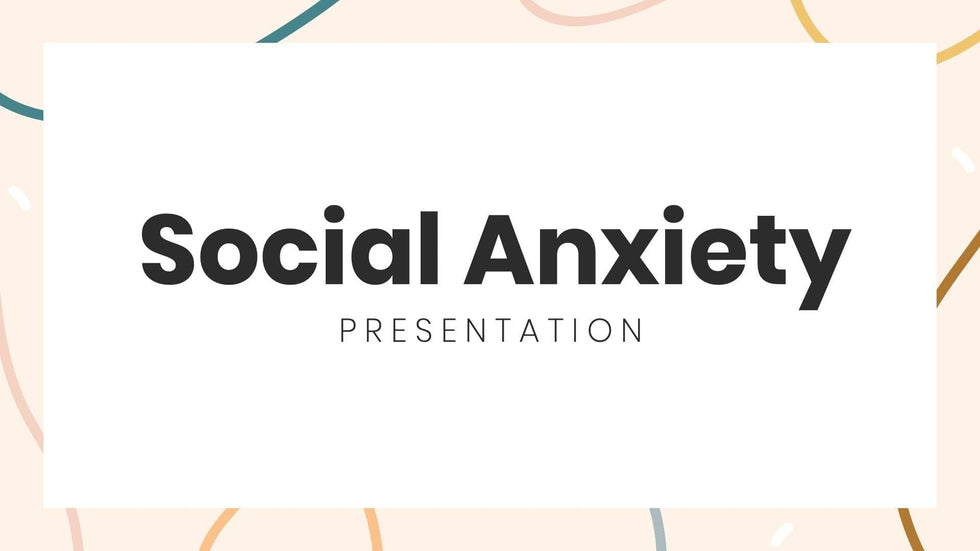 Social Anxiety

PRESENTATION