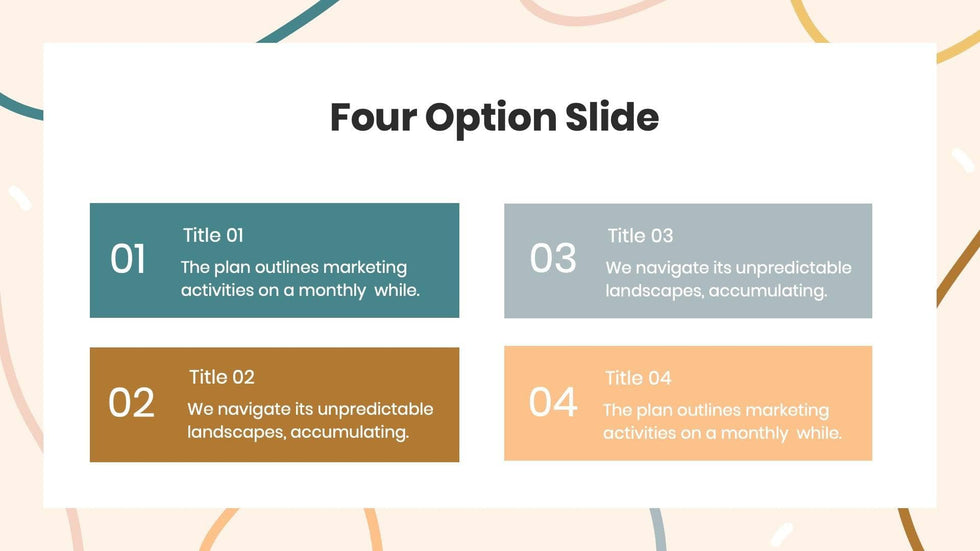 Four Option Slide

01
Title 01
The plan outlines marketing activities on a monthly  while.

02
Title 02
We navigate its unpredictable landscapes, accumulating.

03
Title 03
We navigate its unpredictable landscapes, accumulating.

04
Title 04
The plan outlines marketing activities on a monthly  while.