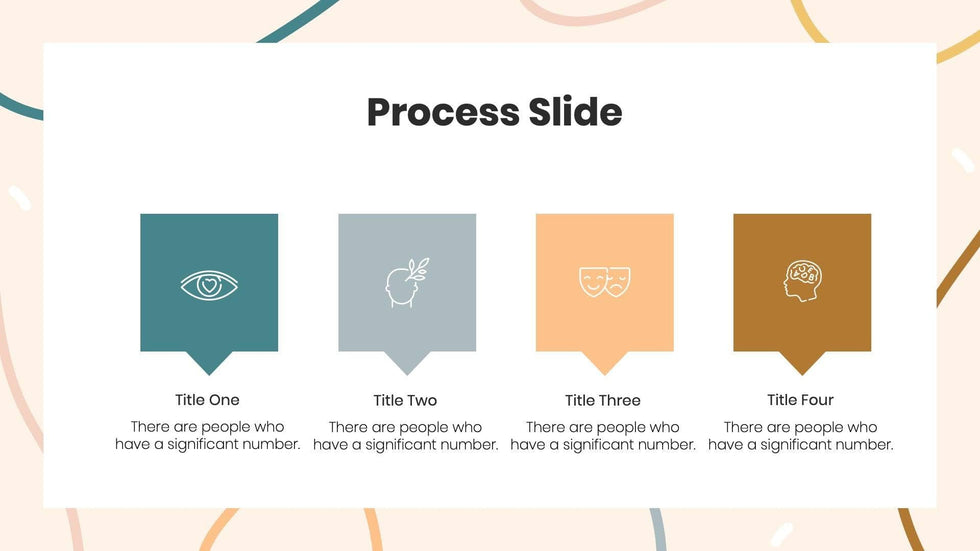 Process Slide

Title One
There are people who have a significant number.

Title Two
There are people who have a significant number.

Title Three
There are people who have a significant number.

Title Four
There are people who have a significant number.