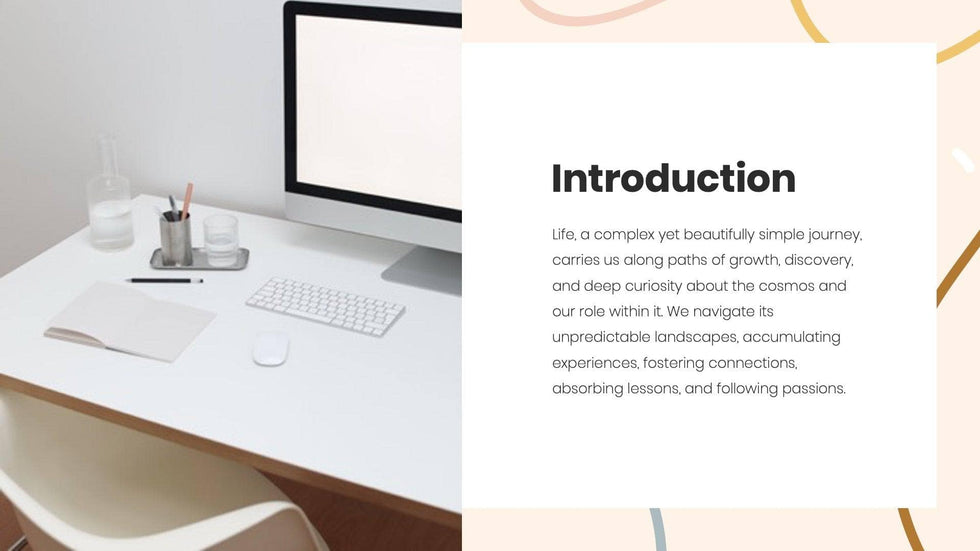 Introduction

Life, a complex yet beautifully simple journey, carries us along paths of growth, discovery, and deep curiosity about the cosmos and our role within it. We navigate its unpredictable landscapes, accumulating experiences, fostering connections, absorbing lessons, and following passions.