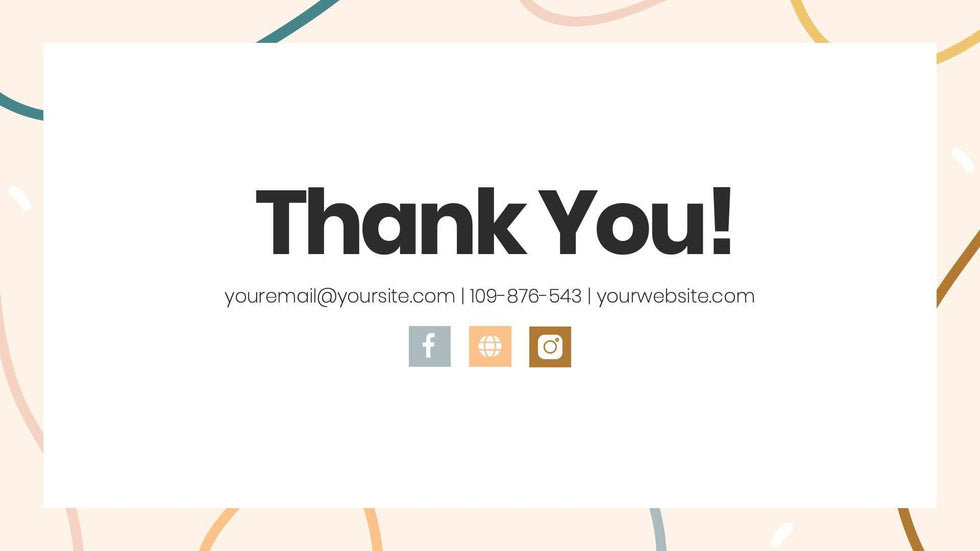 Thank You!

youremail@yoursite.com | 109-876-543 | yourwebsite.com