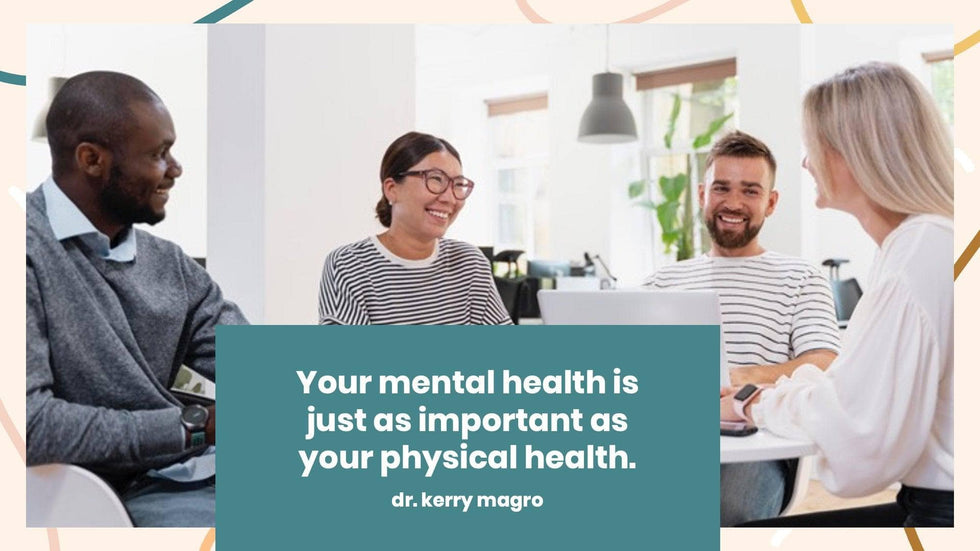 Your mental health is just as important as your physical health.

dr. kerry magro