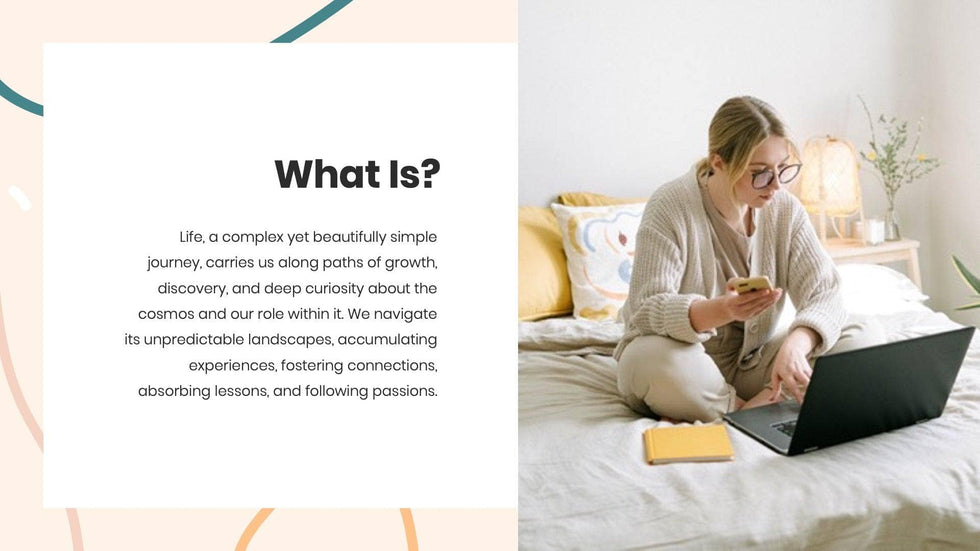 What Is?

Life, a complex yet beautifully simple journey, carries us along paths of growth, discovery, and deep curiosity about the cosmos and our role within it. We navigate its unpredictable landscapes, accumulating experiences, fostering connections, absorbing lessons, and following passions.