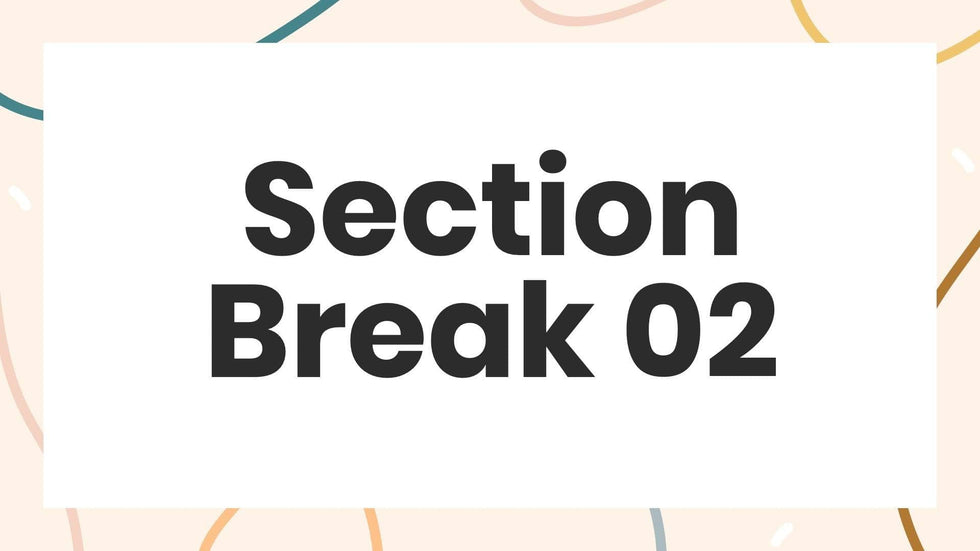 Section
Break 02