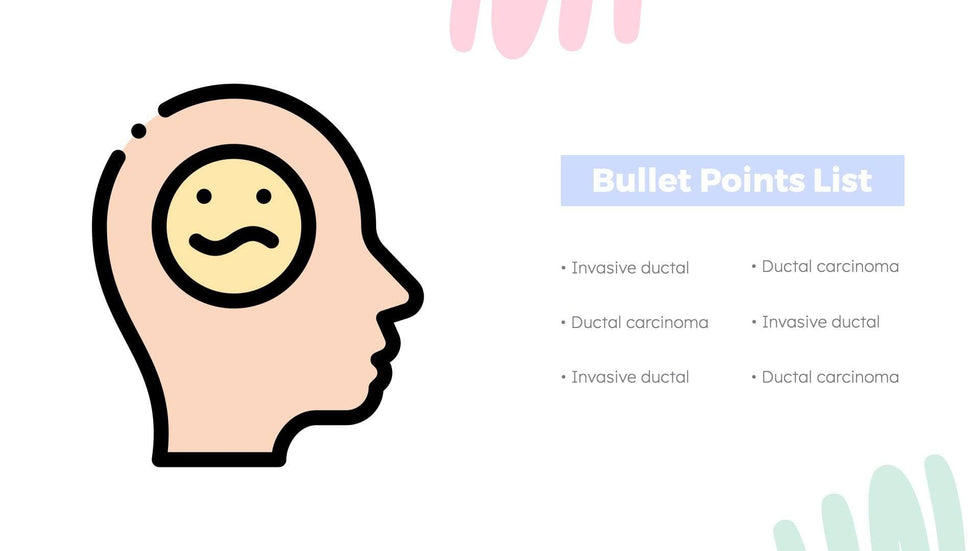 Bullet Points List

• Invasive ductal

• Ductal carcinoma

• Invasive ductal

• Ductal carcinoma

• Invasive ductal

• Ductal carcinoma