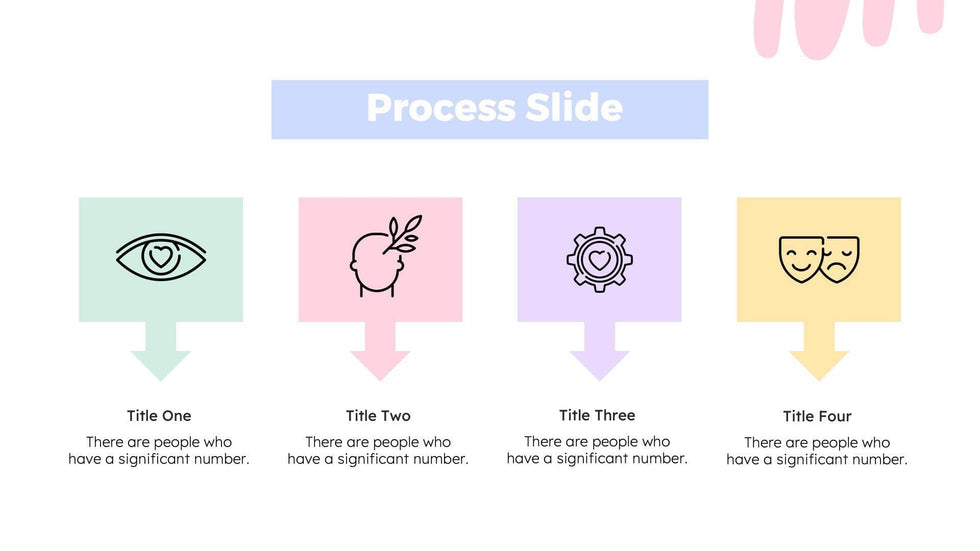 Process Slide

Title One

There are people who have a significant number.

Title Two

There are people who have a significant number.

Title Three

There are people who have a significant number.

Title Four

There are people who have a significant number.