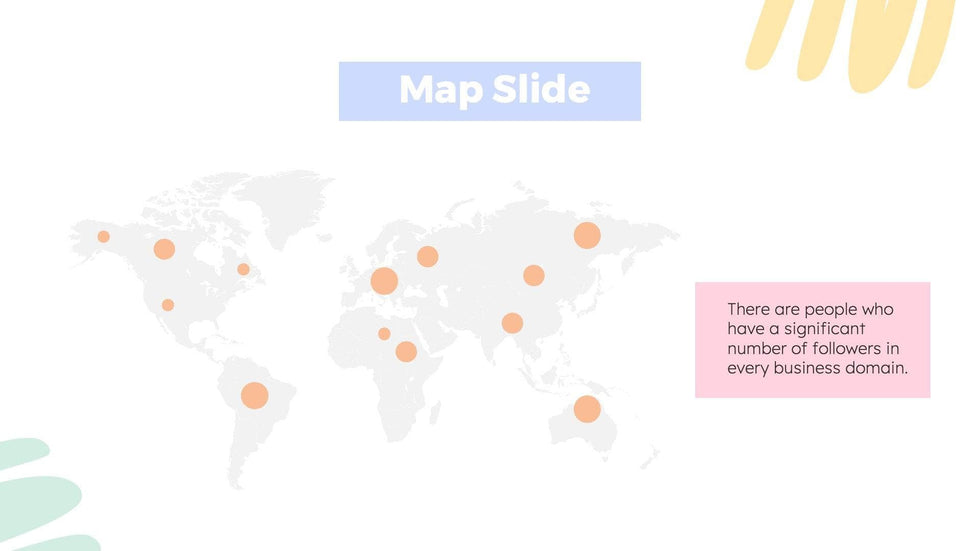 Map Slide

There are people who have a significant number of followers in every business domain.