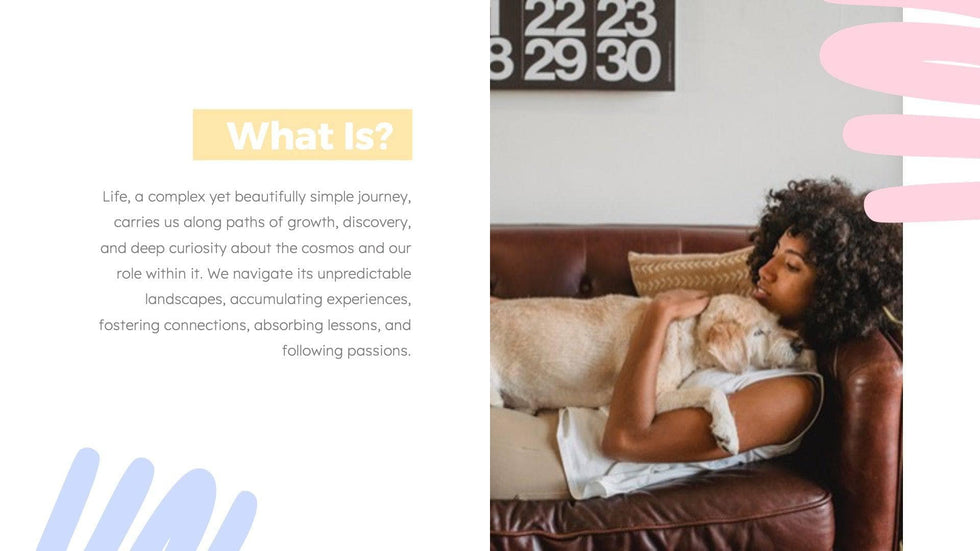 What Is?

Life, a complex yet beautifully simple journey, carries us along paths of growth, discovery, and deep curiosity about the cosmos and our role within it. We navigate its unpredictable landscapes, accumulating experiences, fostering connections, absorbing lessons, and following passions.

22 23
8 29 30