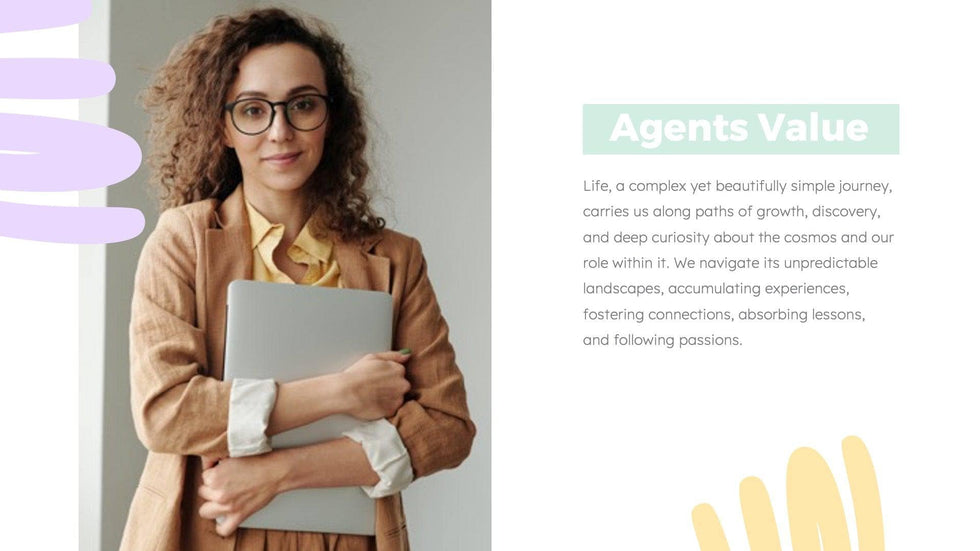 Agents Value

Life, a complex yet beautifully simple journey, carries us along paths of growth, discovery, and deep curiosity about the cosmos and our role within it. We navigate its unpredictable landscapes, accumulating experiences, fostering connections, absorbing lessons, and following passions.