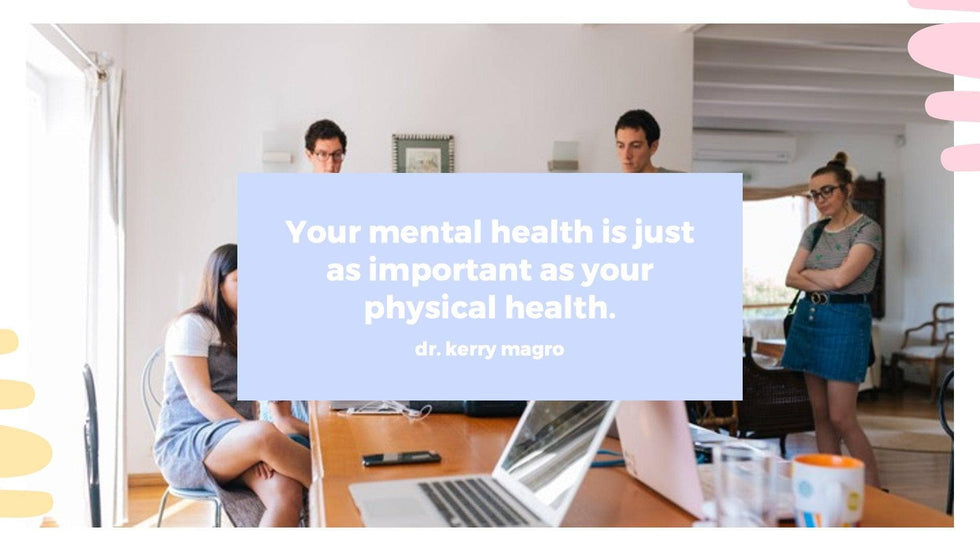 Your mental health is just as important as your physical health.

dr. kerry magro