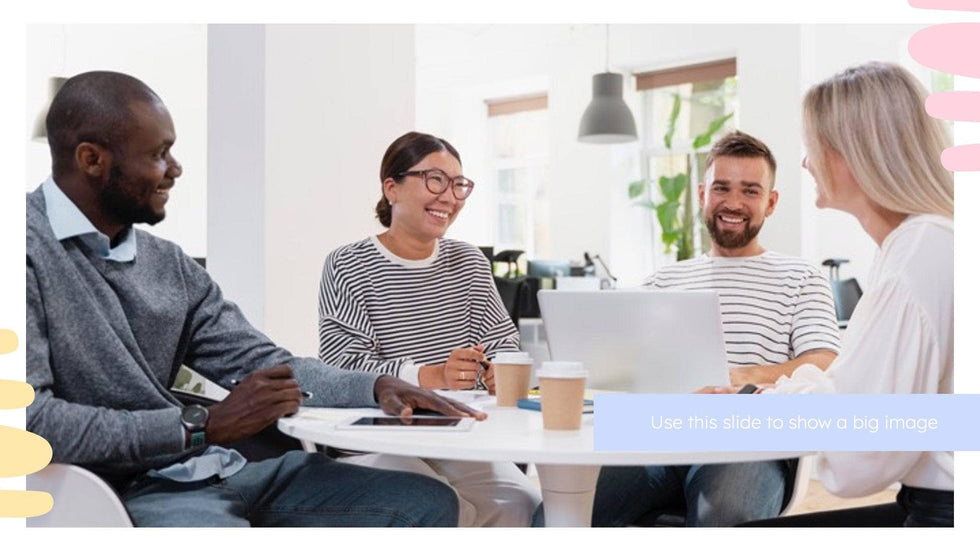 Use this slide to show a big image