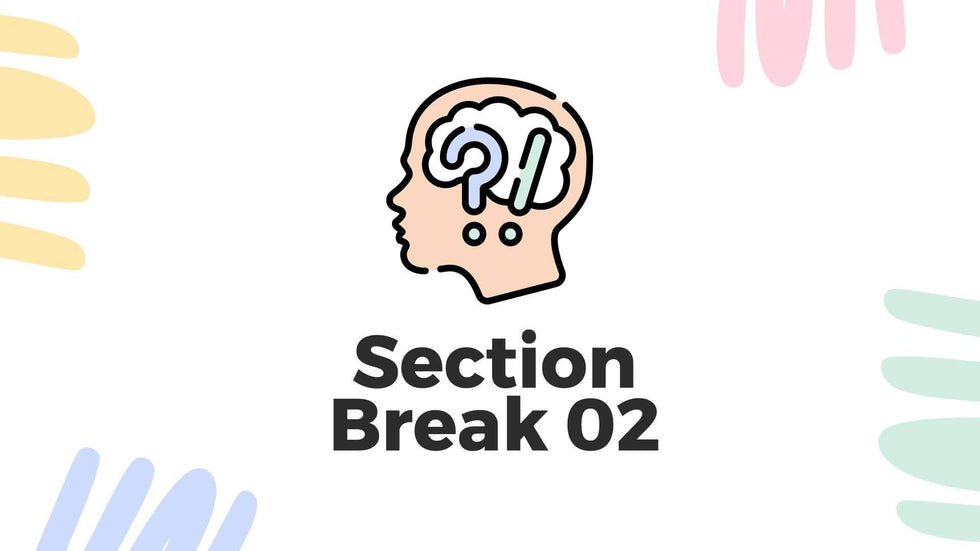 Section Break 02