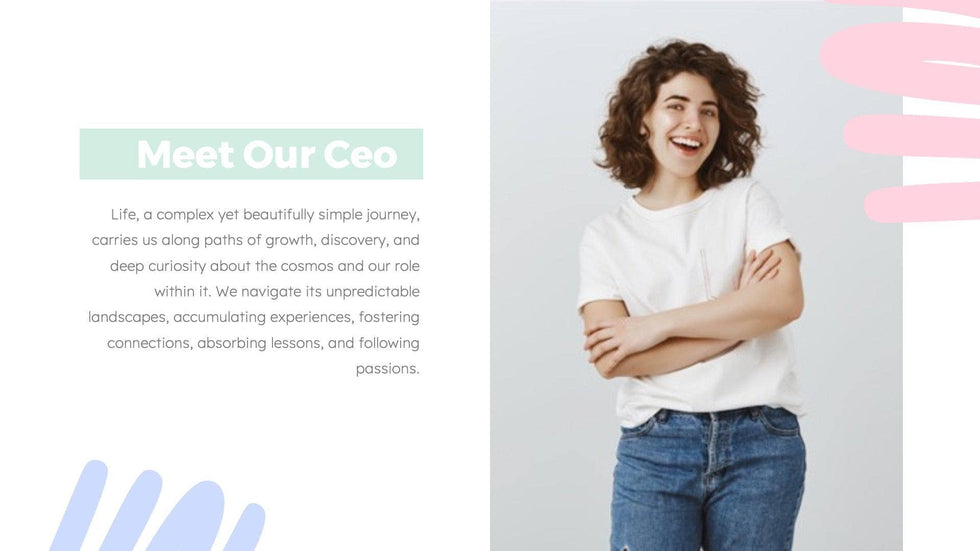 Meet Our Ceo

Life, a complex yet beautifully simple journey, carries us along paths of growth, discovery, and deep curiosity about the cosmos and our role within it. We navigate its unpredictable landscapes, accumulating experiences, fostering connections, absorbing lessons, and following passions.