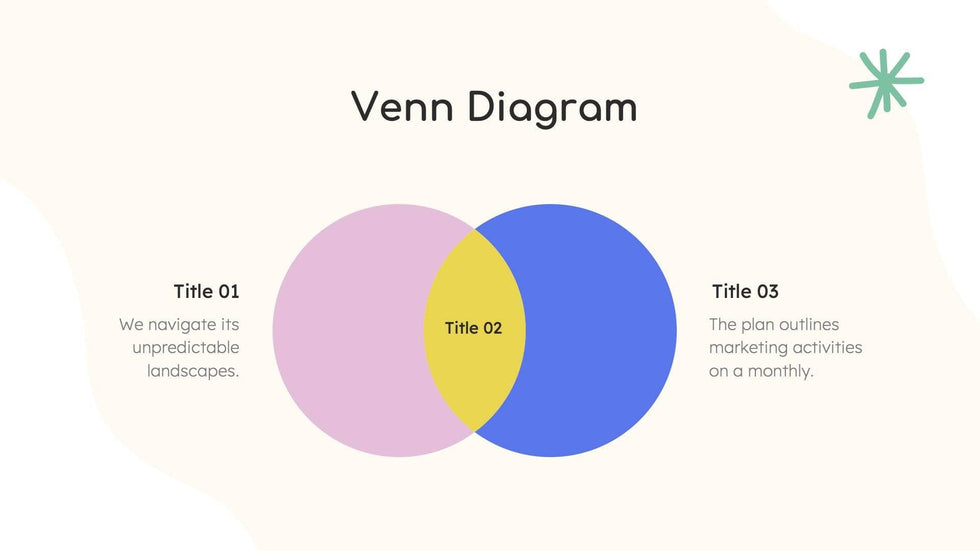 Venn Diagram

Title 01

We navigate its unpredictable landscapes.

Title 02

Title 03

The plan outlines marketing activities on a monthly.