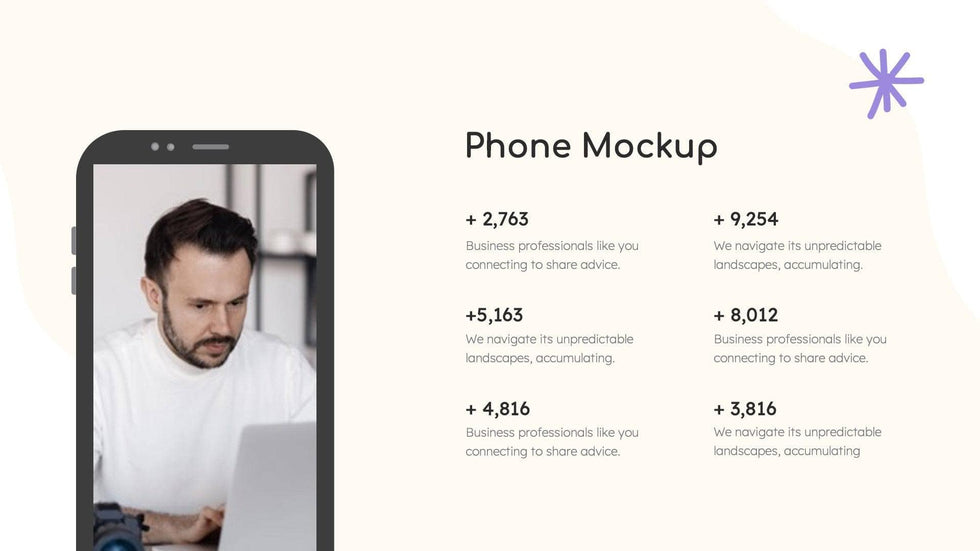 Phone Mockup

+ 2,763
Business professionals like you connecting to share advice.

+5,163
We navigate its unpredictable landscapes, accumulating.

+ 4,816
Business professionals like you connecting to share advice.

+ 9,254
We navigate its unpredictable landscapes, accumulating.

+ 8,012
Business professionals like you connecting to share advice.

+ 3,816
We navigate its unpredictable landscapes, accumulating