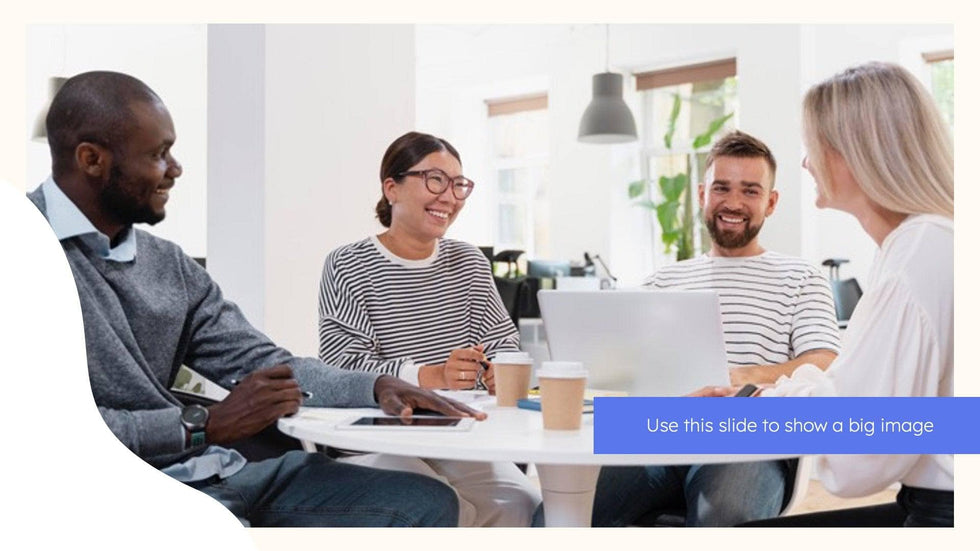 Use this slide to show a big image