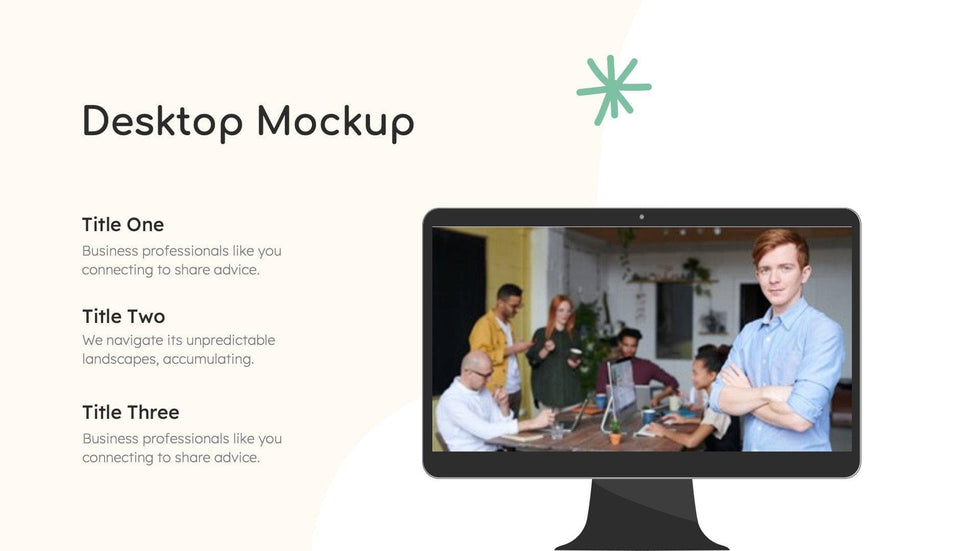 Desktop Mockup

Title One
Business professionals like you connecting to share advice.

Title Two
We navigate its unpredictable landscapes, accumulating.

Title Three
Business professionals like you connecting to share advice.