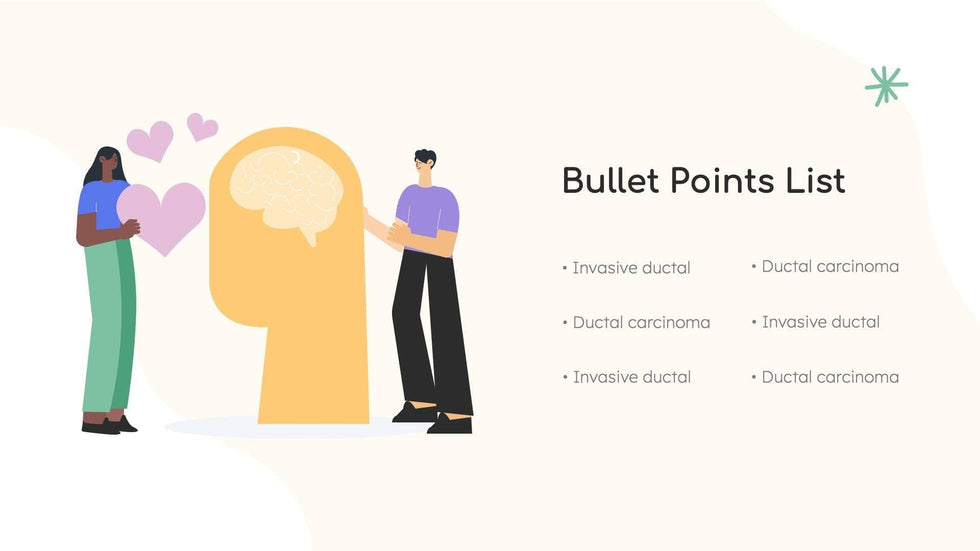 Bullet Points List

• Invasive ductal

• Ductal carcinoma

• Invasive ductal

• Ductal carcinoma

• Invasive ductal

• Ductal carcinoma