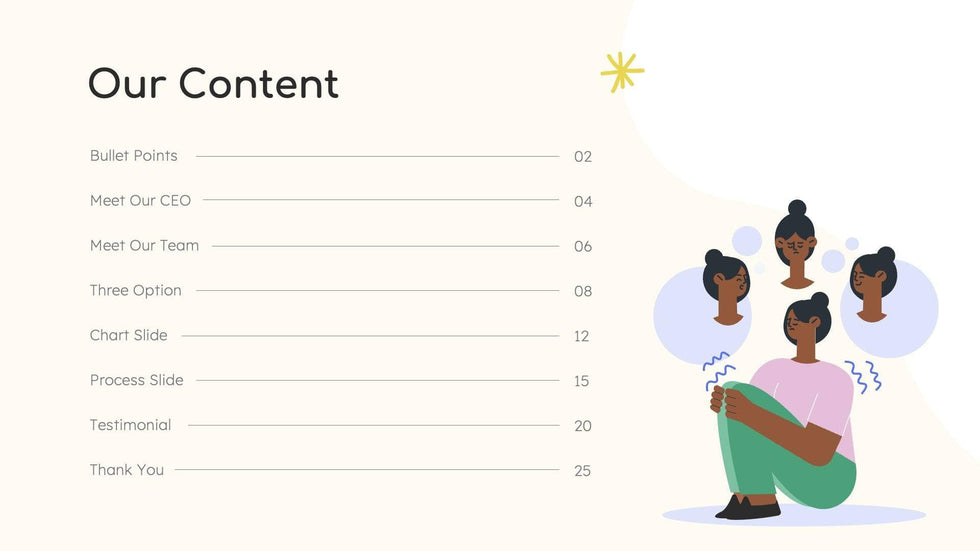 Our Content

Bullet Points 02

Meet Our CEO 04

Meet Our Team 06

Three Option 08

Chart Slide 12

Process Slide 15

Testimonial 20

Thank You 25