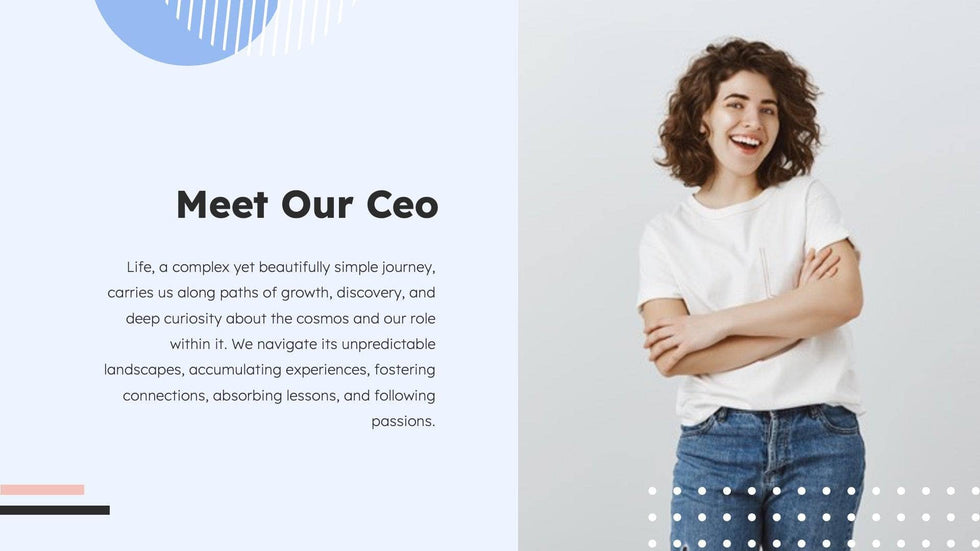 Meet Our Ceo

Life, a complex yet beautifully simple journey, carries us along paths of growth, discovery, and deep curiosity about the cosmos and our role within it. We navigate its unpredictable landscapes, accumulating experiences, fostering connections, absorbing lessons, and following passions.