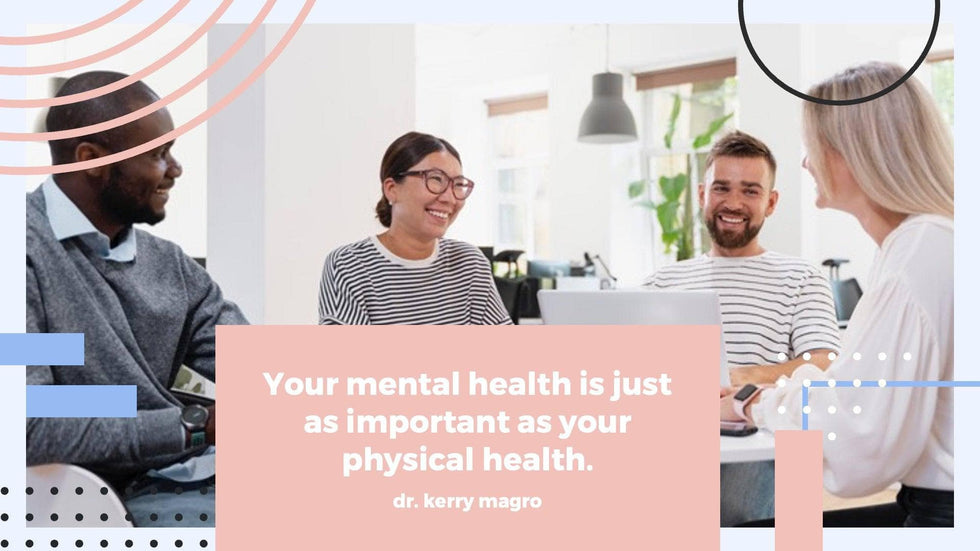 Your mental health is just as important as your physical health.

dr. kerry magro