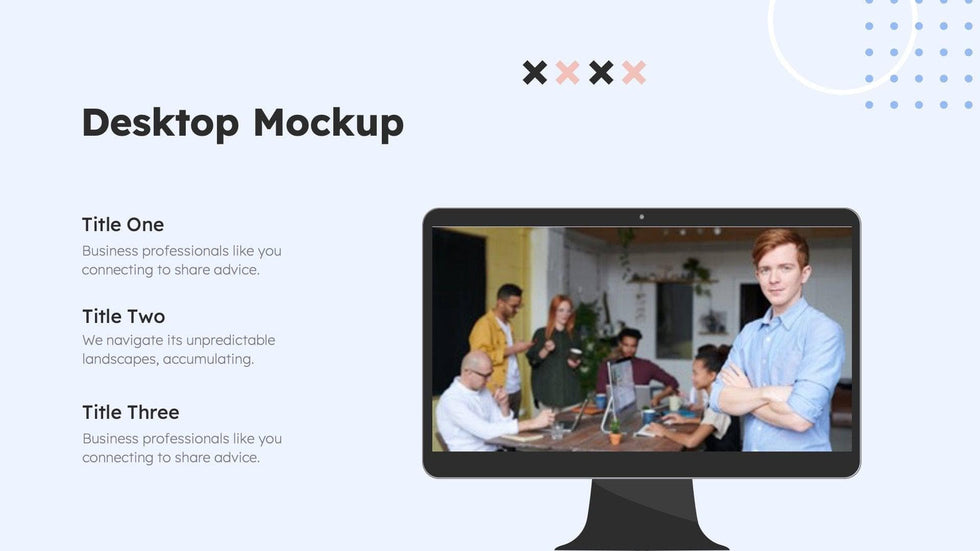 Desktop Mockup

Title One
Business professionals like you connecting to share advice.

Title Two
We navigate its unpredictable landscapes, accumulating.

Title Three
Business professionals like you connecting to share advice.