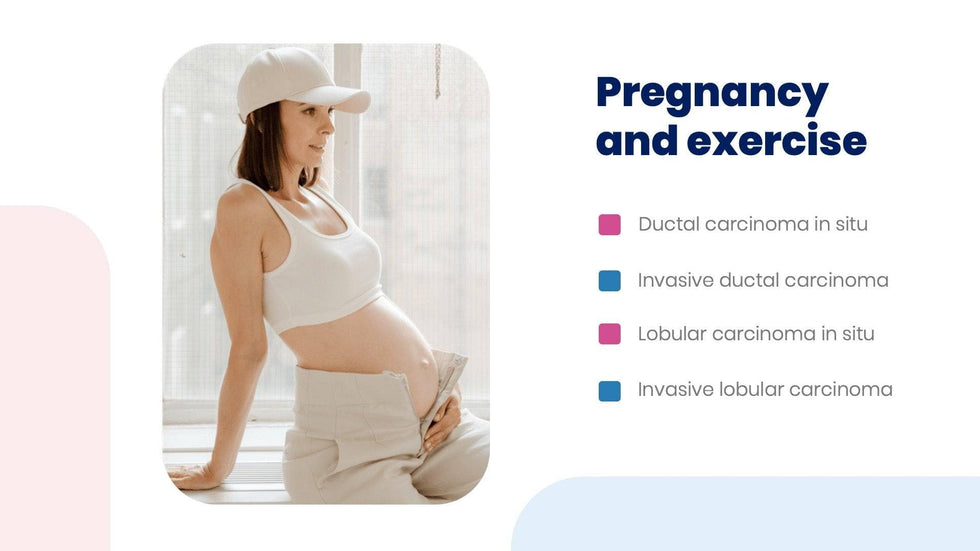 Pregnancy and exercise

Ductal carcinoma in situ

Invasive ductal carcinoma

Lobular carcinoma in situ

Invasive lobular carcinoma