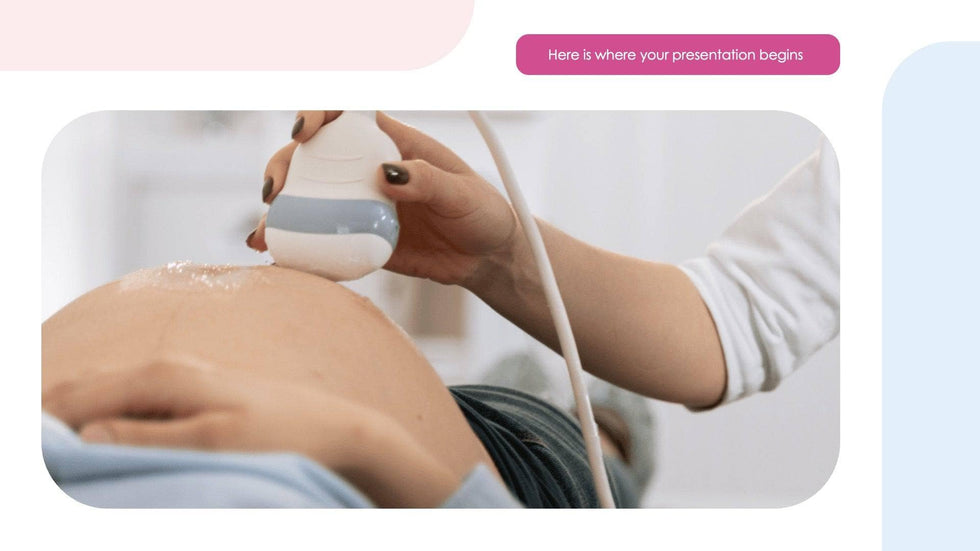 Here is where your presentation begins