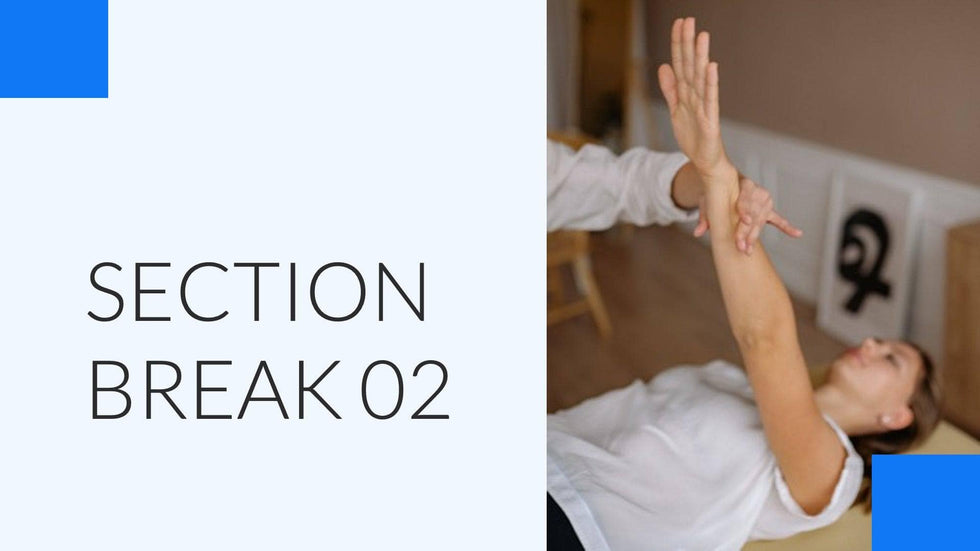 SECTION BREAK 02