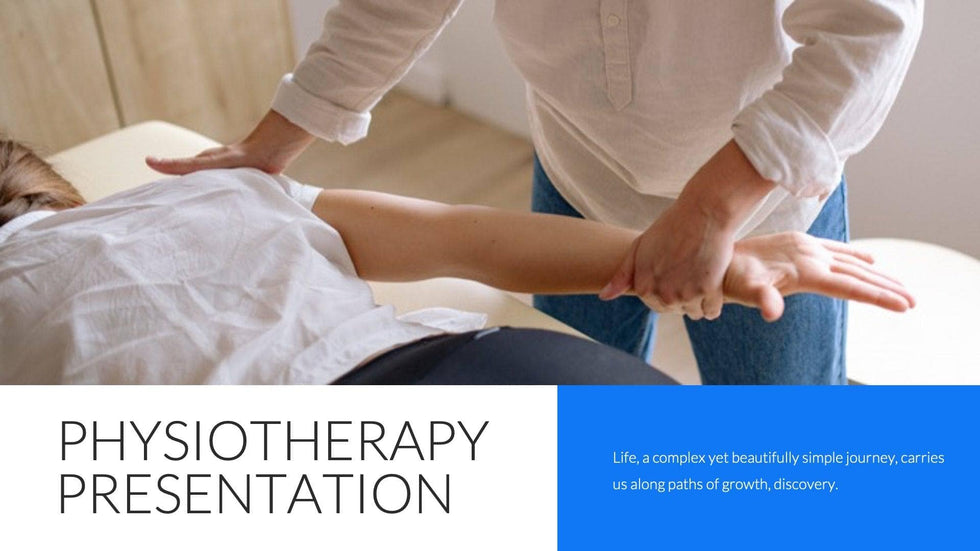 PHYSIOTHERAPY PRESENTATION

Life, a complex yet beautifully simple journey, carries us along paths of growth, discovery.