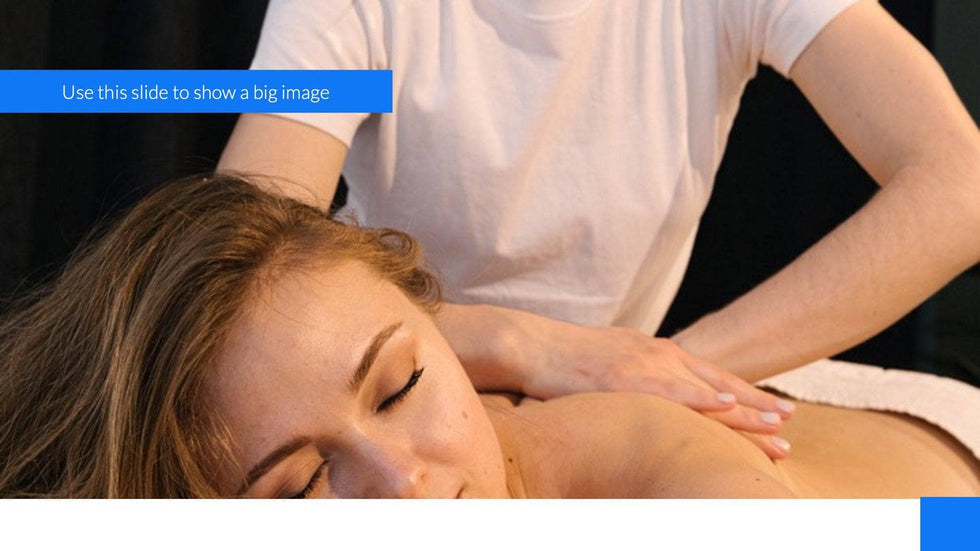 Use this slide to show a big image